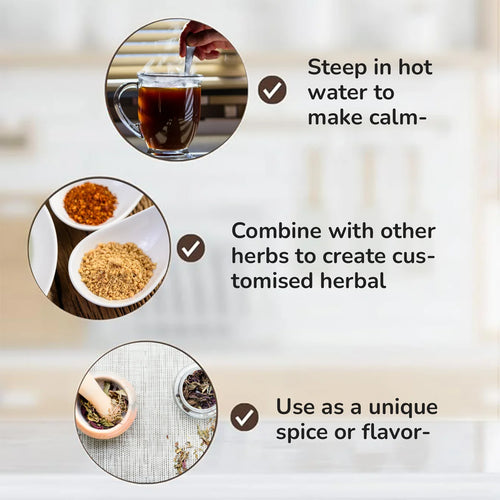 Steep in hot water to make calm-

Combine with other herbs to create customised herbal

Use as a unique spice or flavor-