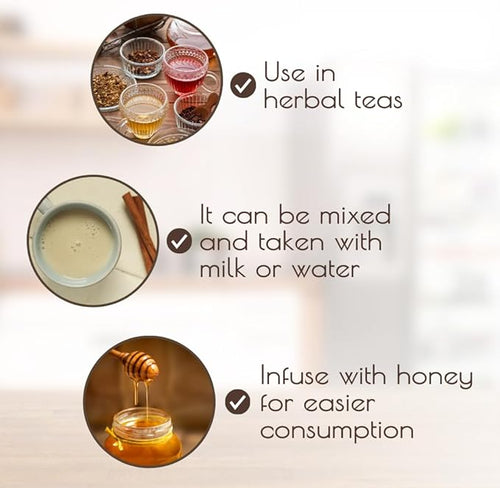 Use in herbal teas

It can be mixed and taken with milk or water

Infuse with honey for easier consumption